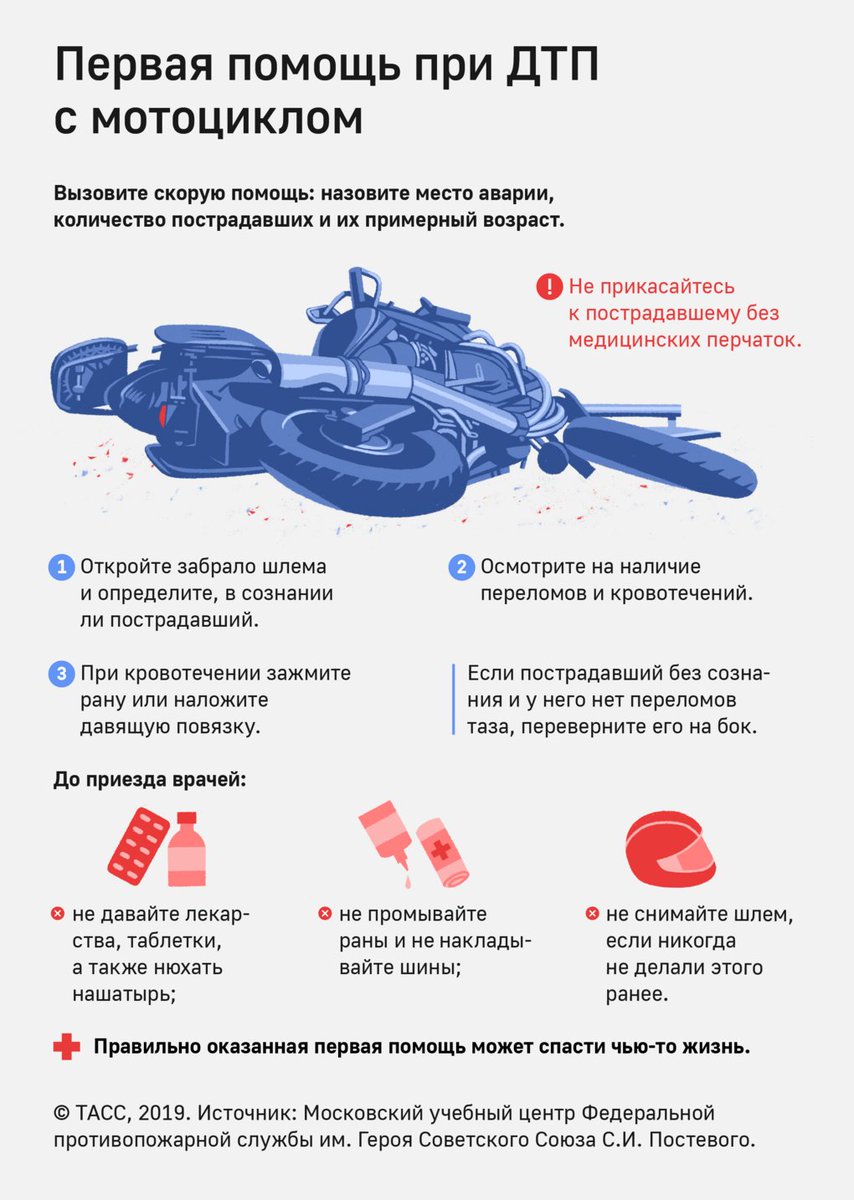 Первая помощь при ДТП с мотоциклом

Вызовите скорую помощь: назовите место аварии, количество пострадавших и их примерный возраст.

! Не прикасайтесь к пострадавшему без медицинских перчаток.

1 Откройте забрало шлема и определите, в сознании ли пострадавший.

2 Осмотрите на наличие переломов и кровотечений.

3 При кровотечении зажмите рану или наложите давящую повязку.

Если пострадавший без сознания и у него нет переломов таза, переверните его на бок.

До приезда врачей:

не давайте лекарства, таблетки, а также нюхать нашатырь;

не промывайте раны и не накладывайте шины;

не снимайте шлем, если никогда не делали этого ранее.

Правильно оказанная первая помощь может спасти чью-то жизнь.

© ТАСС, 2019. Источник: Московский учебный центр Федеральной противопожарной службы им. Героя Советского Союза С.И. Постевого.