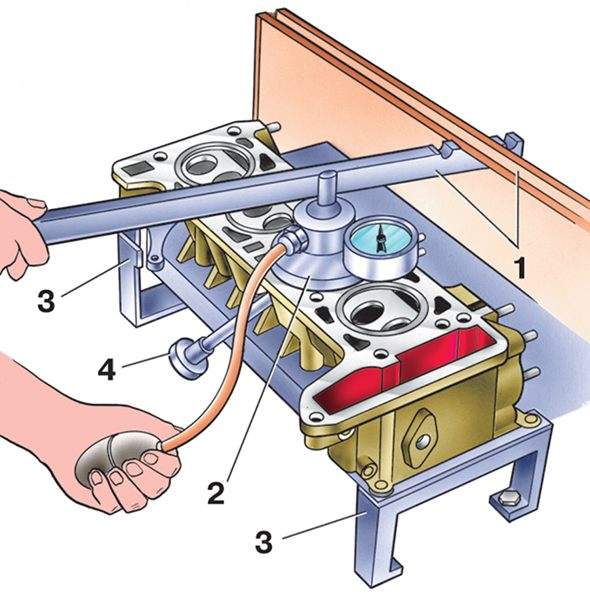 1
3
4
2
3