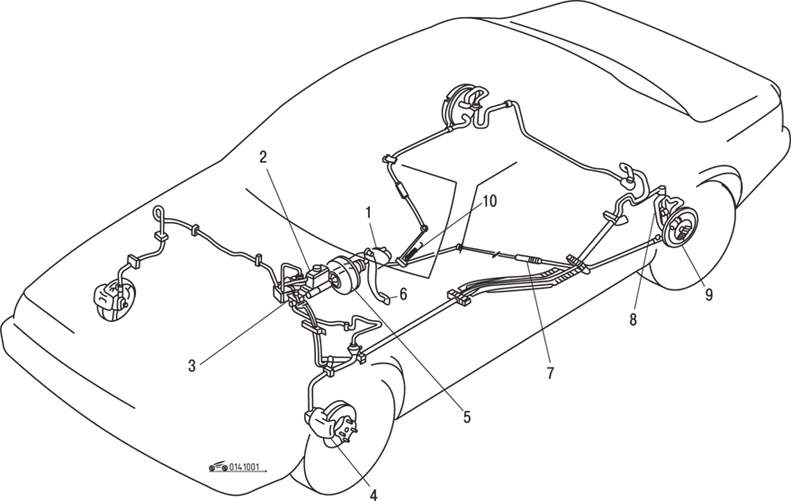 2
1
10
6
3
5
7
8
9
4
0141001