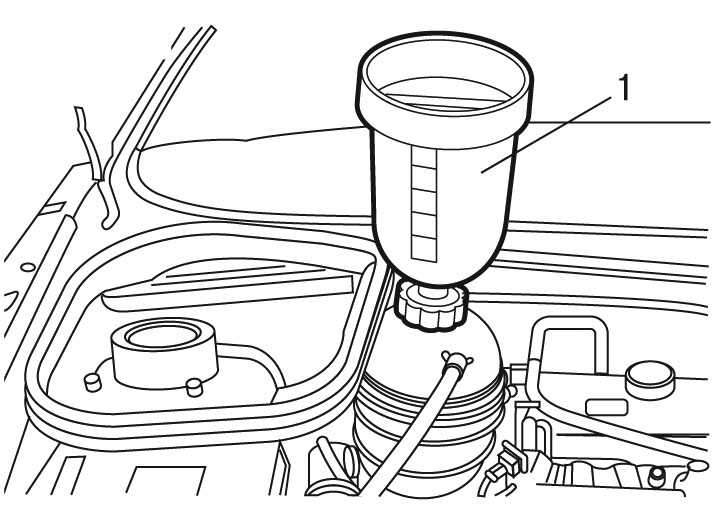 1