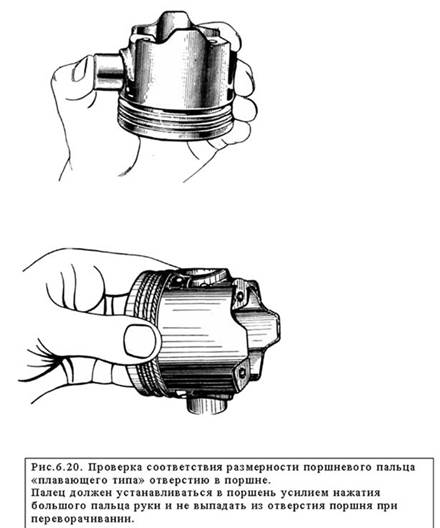 Рис.6.20. Проверка соответствия размерности поршневого пальца «плавающего типа» отверстию в поршне.
Палец должен устанавливаться в поршень усилием нажатия большого пальца руки и не выпадать из отверстия поршня при переворачивании.