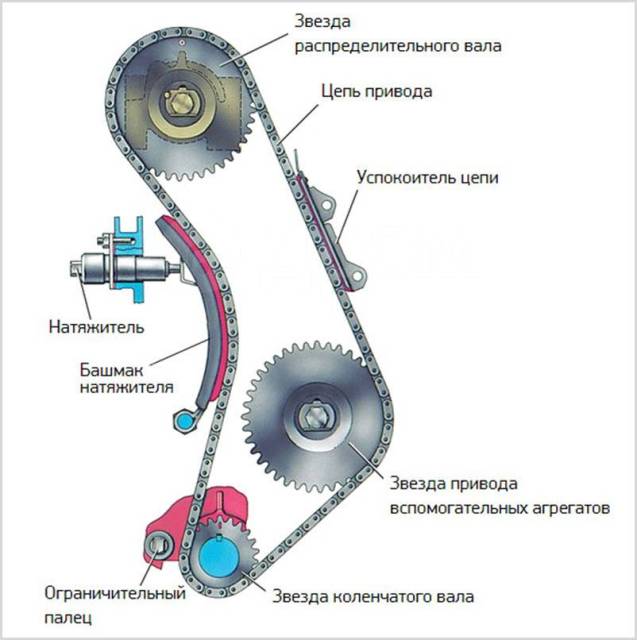 Звезда распределительного вала

Цепь привода

Успокоитель цепи

Натяжитель

Башмак натяжителя

Звезда привода вспомогательных агрегатов

Ограничительный палец

Звезда коленчатого вала