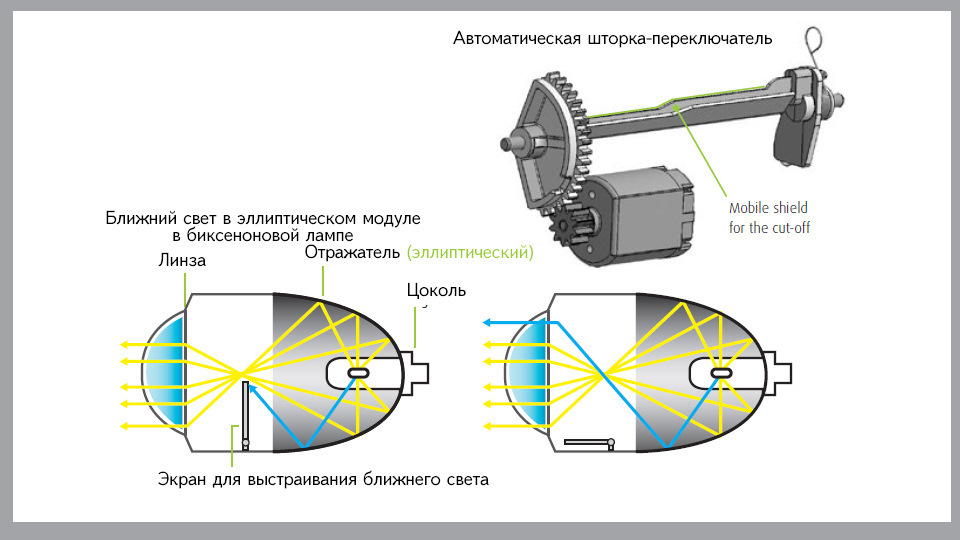 Автоматическая шторка-переключатель

Mobile shield for the cut-off

Ближний свет в эллиптическом модуле в биксеноновой лампе

Линза

Отражатель (эллиптический)

Цоколь

Экран для выстраивания ближнего света