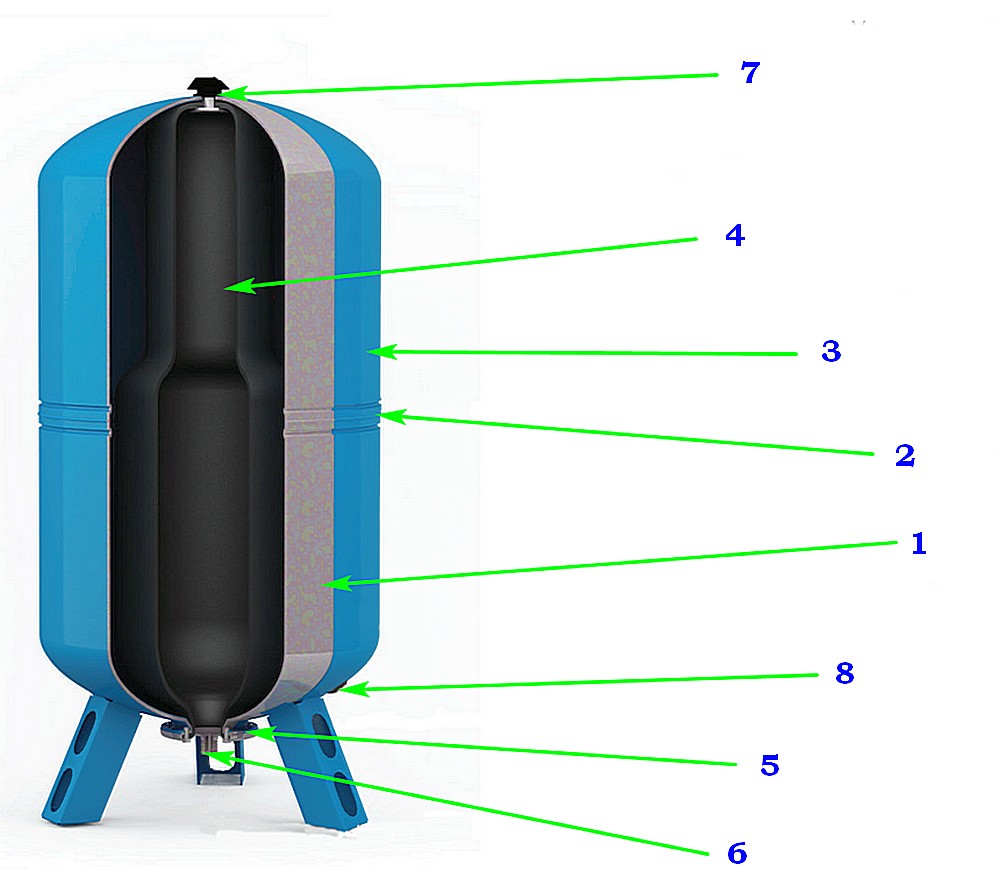 7
4
3
2
1
8
5
6