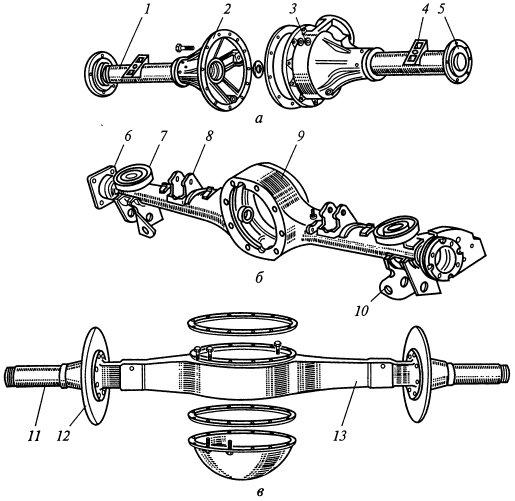 1 2 3 4 5
а
6 7 8 9
б
10
11 12 13
в