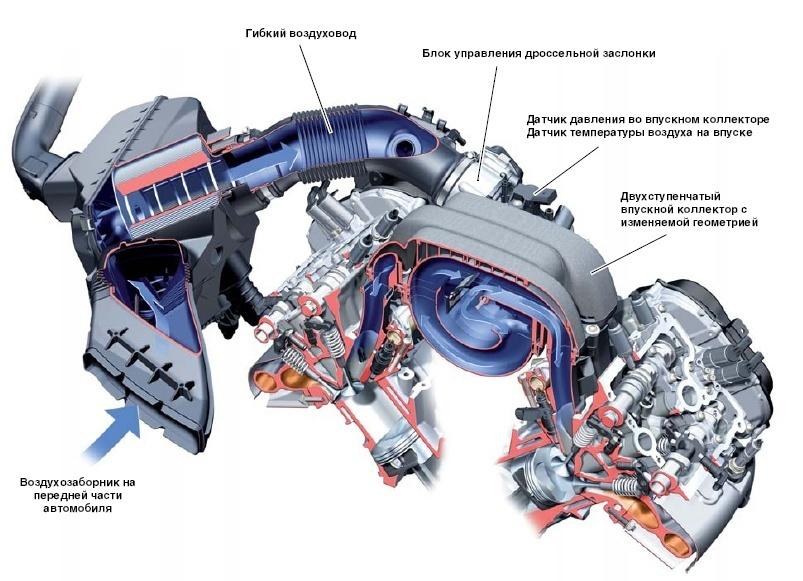 Гибкий воздуховод

Блок управления дроссельной заслонки

Датчик давления во впускном коллекторе
Датчик температуры воздуха на впуске

Двухступенчатый впускной коллектор с изменяемой геометрией

Воздухозаборник на передней части автомобиля