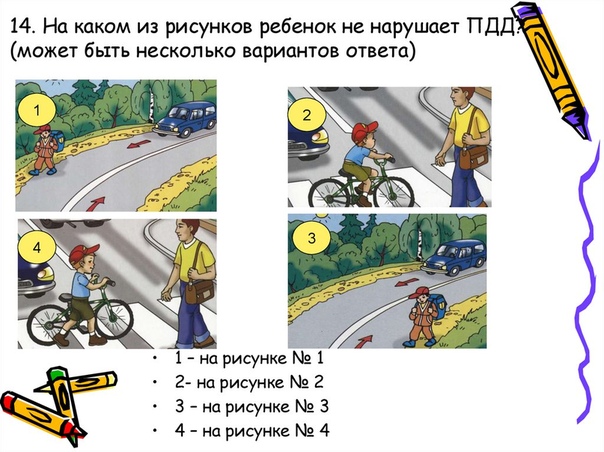 14. На каком из рисунков ребенок не нарушает ПДД? (может быть несколько вариантов ответа)

1

2

4

3

• 1 – на рисунке № 1
• 2- на рисунке № 2
• 3 – на рисунке № 3
• 4 – на рисунке № 4