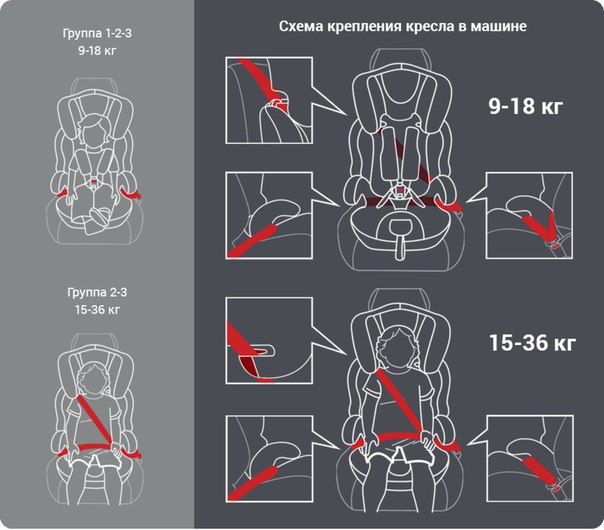 Группа 1-2-3
9-18 кг

Группа 2-3
15-36 кг

Схема крепления кресла в машине

9-18 кг

15-36 кг