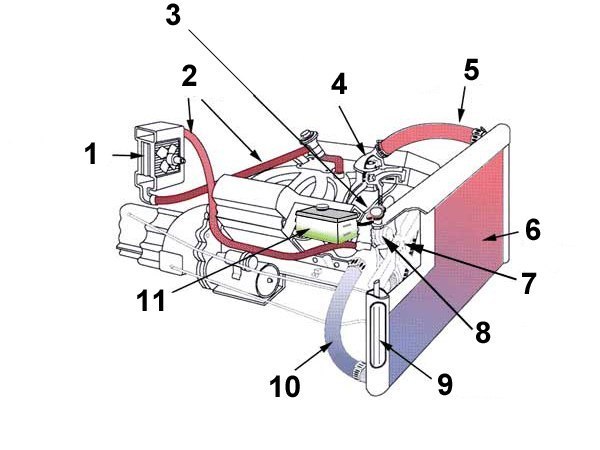 3
2
4
5
1
6
7
11
8
10
9