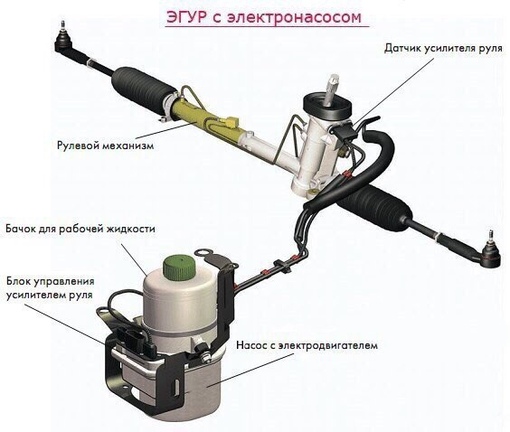 ЭГУР с электронасосом

Датчик усилителя руля

Рулевой механизм

Бачок для рабочей жидкости

Блок управления усилителем руля

Насос с электродвигателем