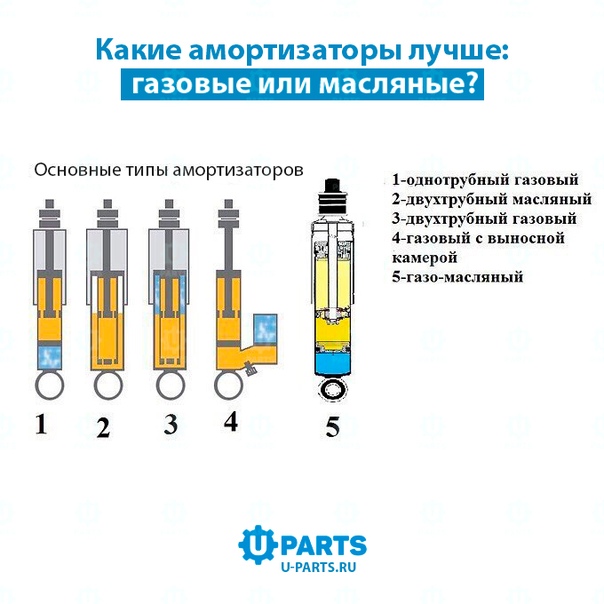 Какие амортизаторы лучше:
газовые или масляные?

Основные типы амортизаторов

1-однотрубный газовый
2-двухтрубный масляный
3-двухтрубный газовый
4-газовый с выносной камерой
5-газо-масляный

1 2 3 4 5

U PARTS
U-PARTS.RU