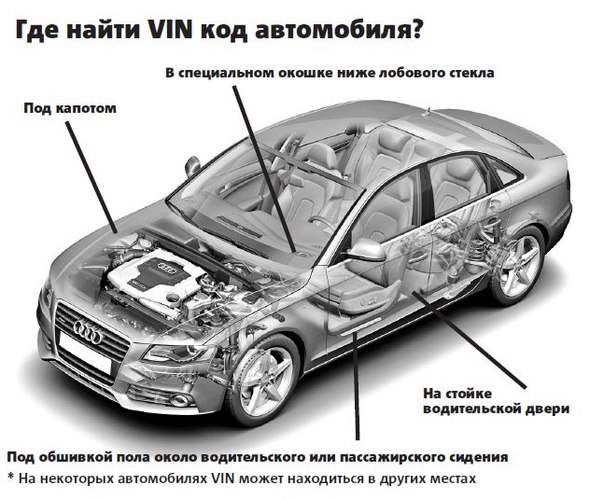 Где найти VIN код автомобиля?

В специальном окошке ниже лобового стекла

Под капотом

На стойке водительской двери

Под обшивкой пола около водительского или пассажирского сидения

* На некоторых автомобилях VIN может находиться в других местах