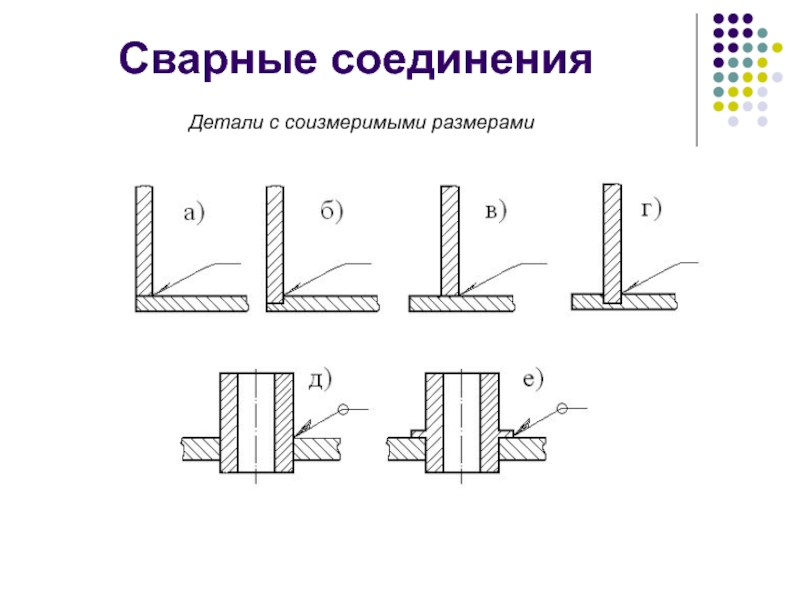 Сварные соединения

Детали с соизмеримыми размерами

а)

б)

в)

г)

д)

е)