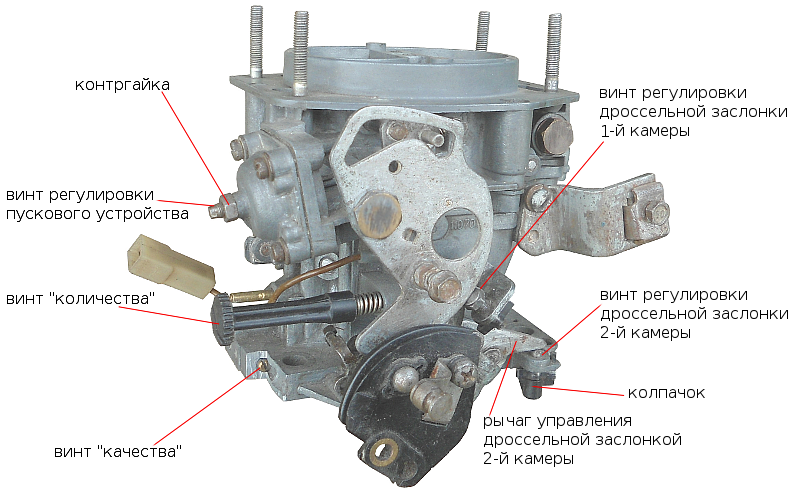 контргайка

винт регулировки пускового устройства

винт "количества"

винт "качества"

винт регулировки дроссельной заслонки 1-й камеры

винт регулировки дроссельной заслонки 2-й камеры

колпачок

рычаг управления дроссельной заслонкой 2-й камеры