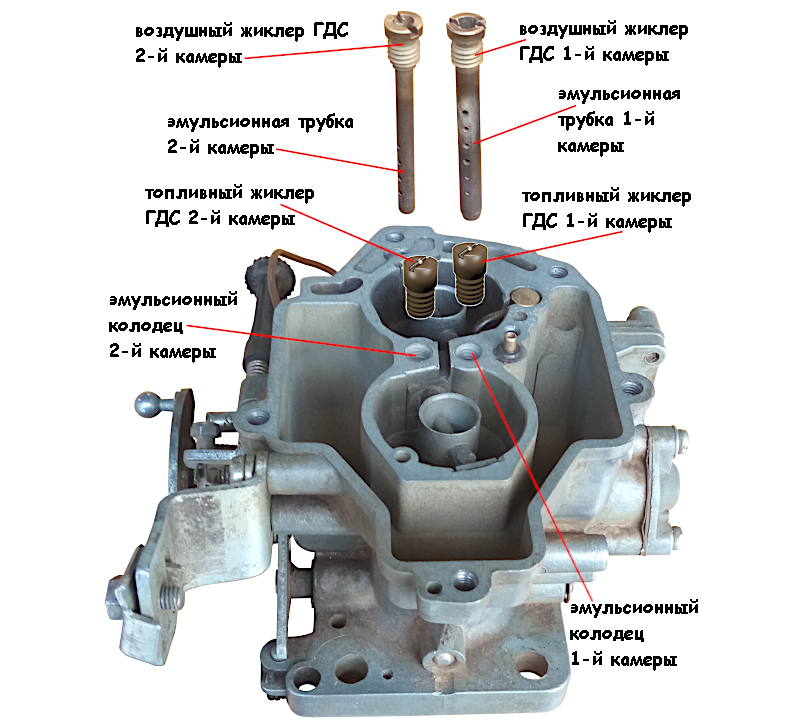 воздушный жиклер ГДС 2-й камеры

воздушный жиклер ГДС 1-й камеры

эмульсионная трубка 2-й камеры

эмульсионная трубка 1-й камеры

топливный жиклер ГДС 2-й камеры

топливный жиклер ГДС 1-й камеры

эмульсионный колодец 2-й камеры

эмульсионный колодец 1-й камеры