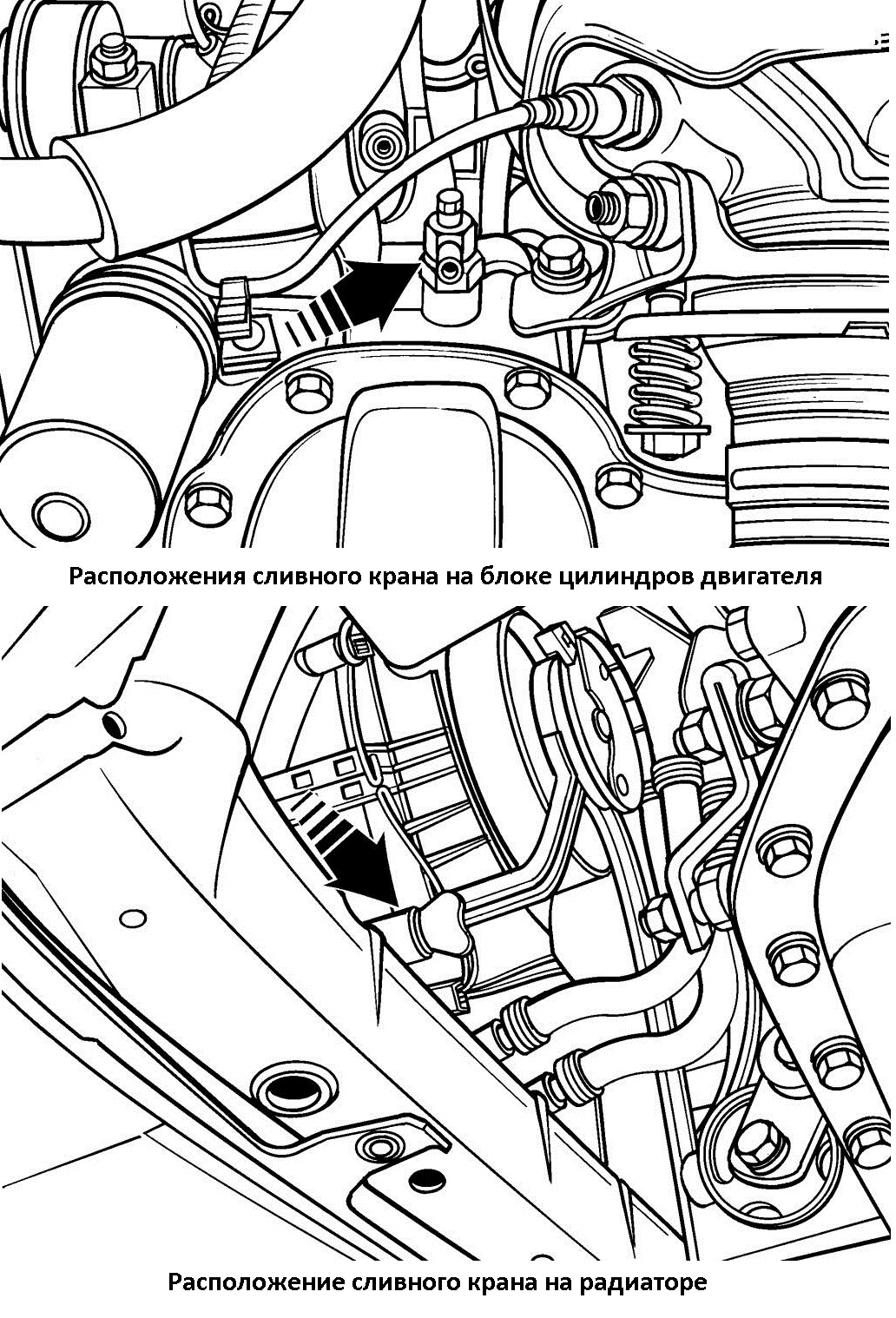 Расположения сливного крана на блоке цилиндров двигателя

Расположение сливного крана на радиаторе