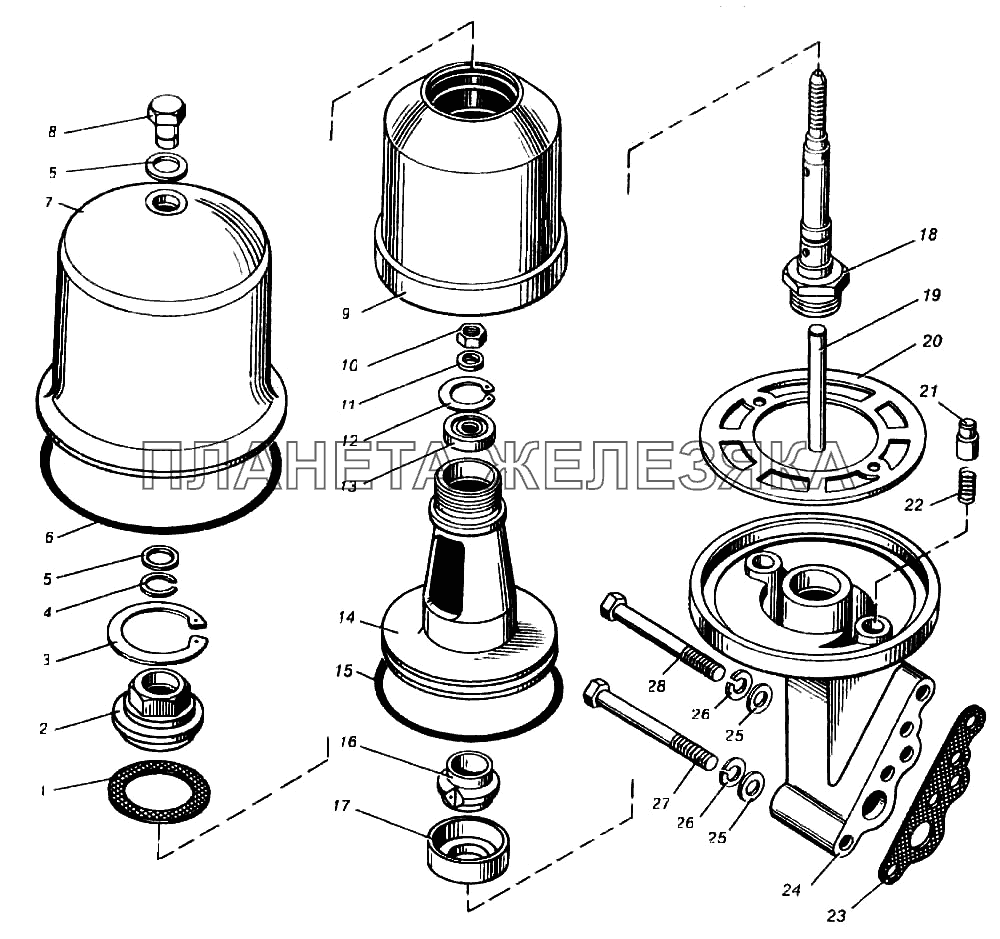 8
5
7
6
5
4
3
2
1
9
10
11
12
13
14
15
16
17
18
19
20
21
22
28
26
25
27
26
25
24
23
ПЛАНЕТА ЖЕЛЕЗЯКА