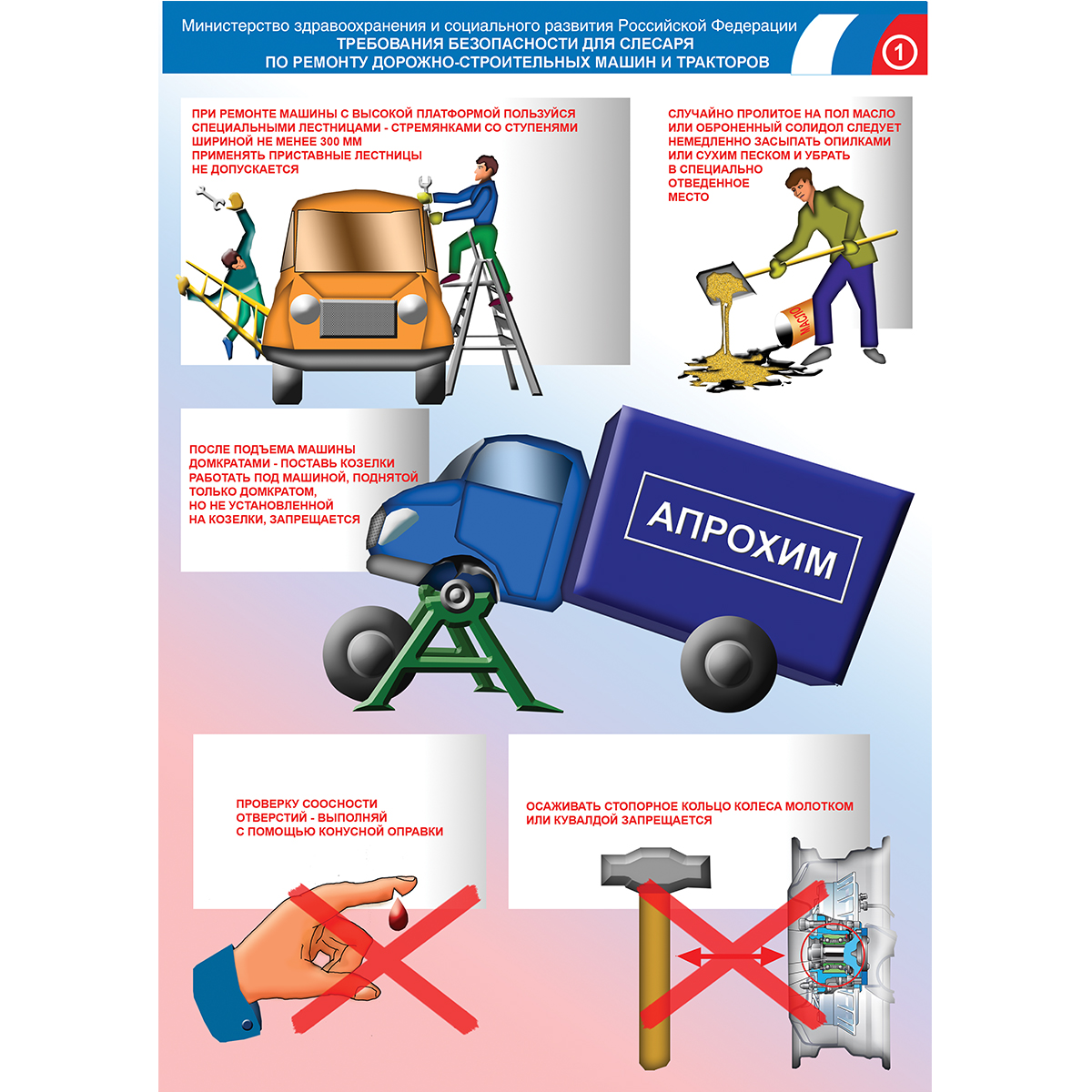 Министерство здравоохранения и социального развития Российской Федерации
ТРЕБОВАНИЯ БЕЗОПАСНОСТИ ДЛЯ СЛЕСАРЯ
ПО РЕМОНТУ ДОРОЖНО-СТРОИТЕЛЬНЫХ МАШИН И ТРАКТОРОВ

1

ПРИ РЕМОНТЕ МАШИНЫ С ВЫСОКОЙ ПЛАТФОРМОЙ ПОЛЬЗУЙСЯ СПЕЦИАЛЬНЫМИ ЛЕСТНИЦАМИ - СТРЕМЯНКАМИ СО СТУПЕНЯМИ ШИРИНОЙ НЕ МЕНЕЕ 300 ММ
ПРИМЕНЯТЬ ПРИСТАВНЫЕ ЛЕСТНИЦЫ НЕ ДОПУСКАЕТСЯ

СЛУЧАЙНО ПРОЛИТОЕ НА ПОЛ МАСЛО ИЛИ ОБРОНЕННЫЙ СОЛИДОЛ СЛЕДУЕТ НЕМЕДЛЕННО ЗАСЫПАТЬ ОПИЛКАМИ ИЛИ СУХИМ ПЕСКОМ И УБРАТЬ В СПЕЦИАЛЬНО ОТВЕДЕННОЕ МЕСТО

МАСЛО

ПОСЛЕ ПОДЪЕМА МАШИНЫ ДОМКРАТАМИ - ПОСТАВЬ КОЗЕЛКИ
РАБОТАТЬ ПОД МАШИНОЙ, ПОДНЯТОЙ ТОЛЬКО ДОМКРАТОМ, НО НЕ УСТАНОВЛЕННОЙ НА КОЗЕЛКИ, ЗАПРЕЩАЕТСЯ

АПРОХИМ

ПРОВЕРКУ СООСНОСТИ ОТВЕРСТИЙ - ВЫПОЛНЯЙ С ПОМОЩЬЮ КОНУСНОЙ ОПРАВКИ

ОСАЖИВАТЬ СТОПОРНОЕ КОЛЬЦО КОЛЕСА МОЛОТКОМ ИЛИ КУВАЛДОЙ ЗАПРЕЩАЕТСЯ