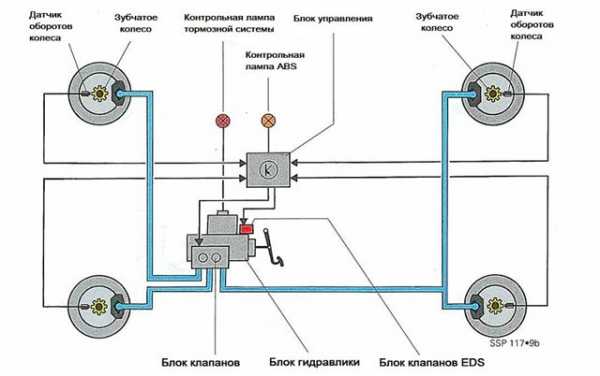 Датчик оборотов колеса

Зубчатое колесо

Контрольная лампа тормозной системы

Блок управления

Зубчатое колесо

Датчик оборотов колеса

Контрольная лампа ABS

k

SSP 117•9b

Блок клапанов

Блок гидравлики

Блок клапанов EDS