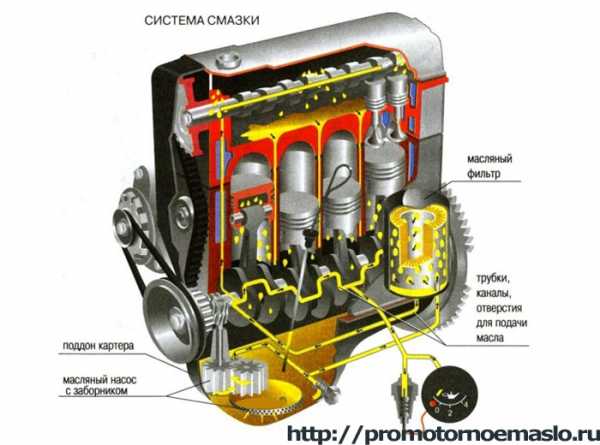 СИСТЕМА СМАЗКИ

масляный фильтр

трубки, каналы, отверстия для подачи масла

поддон картера

масляный насос с заборником

0 2 4

http://promotornoemaslo.ru