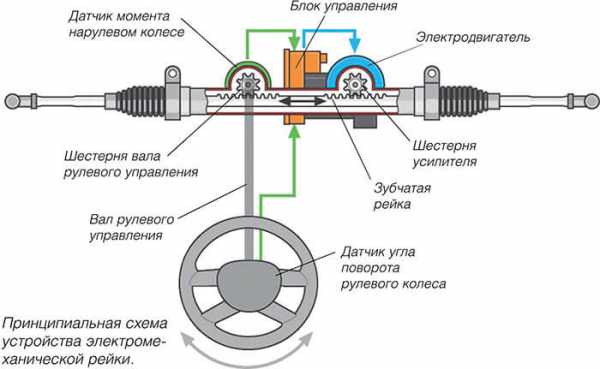 Датчик момента нарулевом колесе

Блок управления

Электродвигатель

Шестерня вала рулевого управления

Шестерня усилителя

Зубчатая рейка

Вал рулевого управления

Датчик угла поворота рулевого колеса

Принципиальная схема устройства электромеханической рейки.