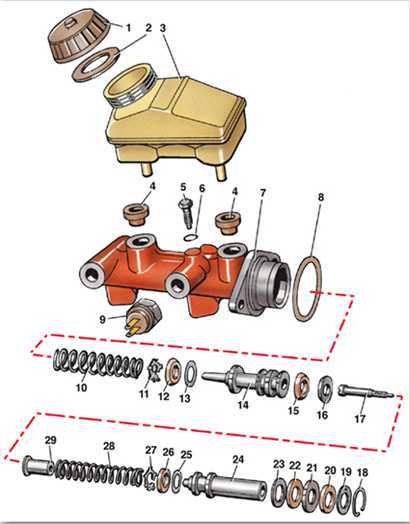 1
2
3
4
5
6
4
7
8
9
10
11
12
13
14
15
16
17
29
28
27
26
25
24
23
22
21
20
19
18