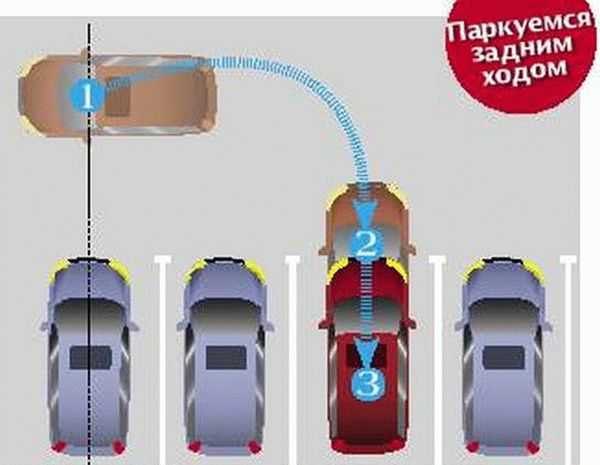 Паркуемся задним ходом

1

2

3