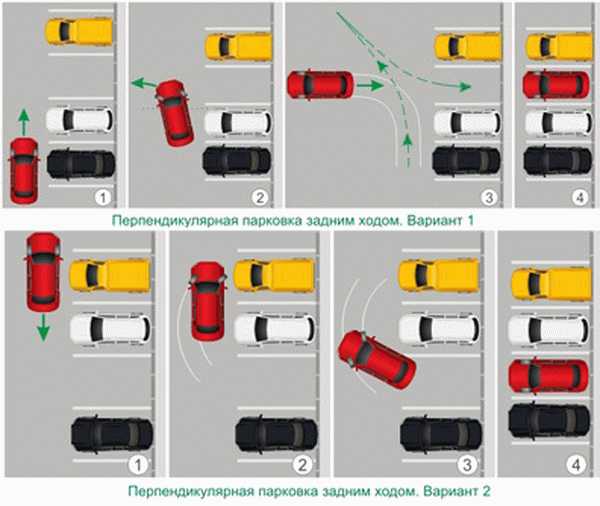 1

2

3

4

Перпендикулярная парковка задним ходом. Вариант 1

1

2

3

4

Перпендикулярная парковка задним ходом. Вариант 2