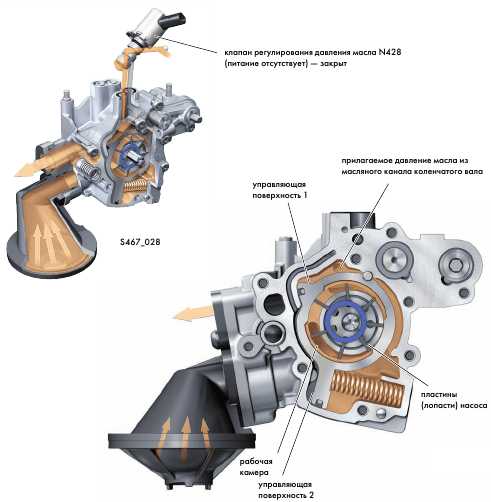 клапан регулирования давления масла N428 (питание отсутствует) — закрыт

S467_028

прилагаемое давление масла из масляного канала коленчатого вала

управляющая поверхность 1

пластины (лопасти) насоса

рабочая камера

управляющая поверхность 2