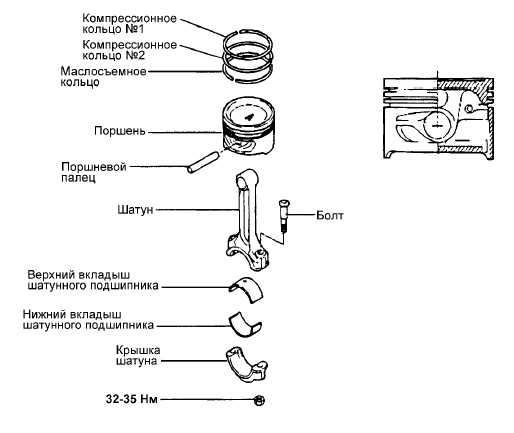 Компрессионное кольцо №1

Компрессионное кольцо №2

Маслосъемное кольцо

Поршень

Поршневой палец

Шатун

Болт

Верхний вкладыш шатунного подшипника

Нижний вкладыш шатунного подшипника

Крышка шатуна

32-35 Нм