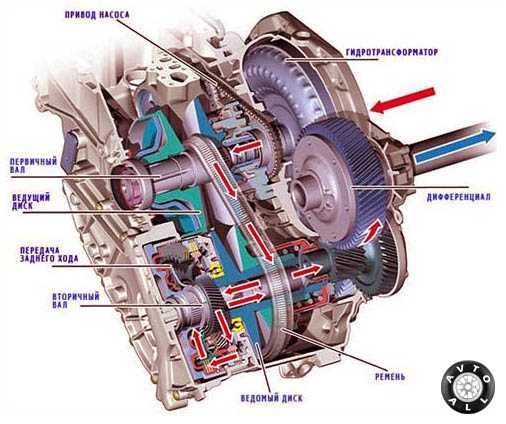 ПРИВОД НАСОСА
ГИДРОТРАНСФОРМАТОР
ПЕРВИЧНЫЙ ВАЛ
ВЕДУЩИЙ ДИСК
ДИФФЕРЕНЦИАЛ
ПЕРЕДАЧА ЗАДНЕГО ХОДА
ВТОРИЧНЫЙ ВАЛ
РЕМЕНЬ
ВЕДОМЫЙ ДИСК
AVTO ALL