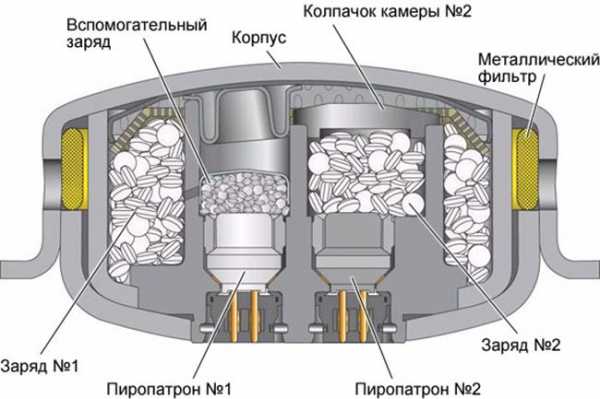 Вспомогательный заряд

Корпус

Колпачок камеры №2

Металлический фильтр

Заряд №1

Пиропатрон №1

Пиропатрон №2

Заряд №2